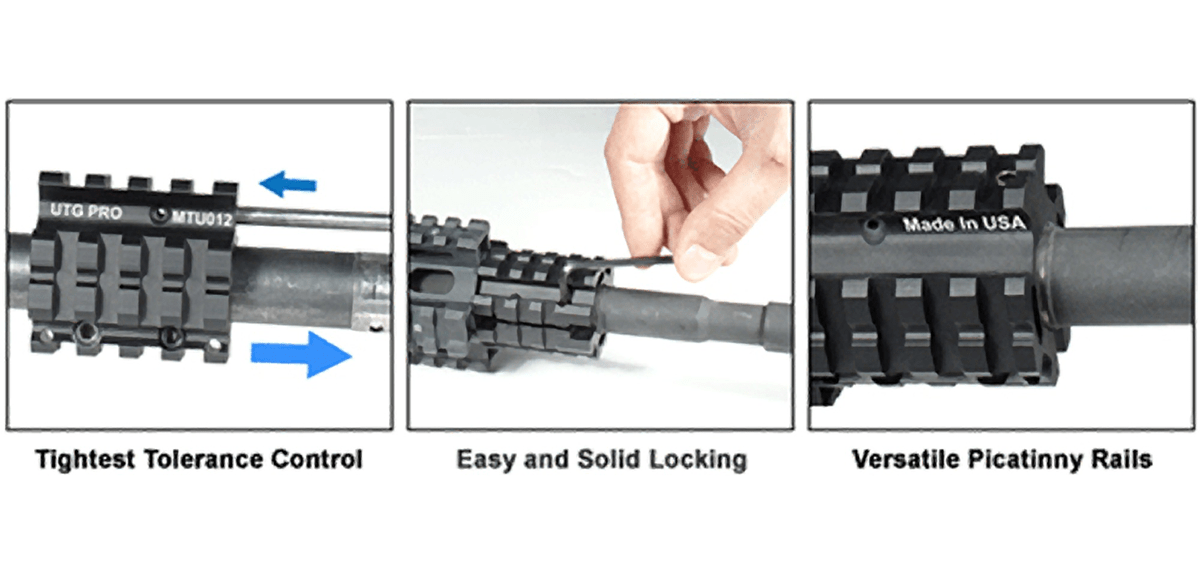 UTG PRO MTU012

Tightest Tolerance Control

Easy and Solid Locking

Made In USA

Versatile Picatinny Rails