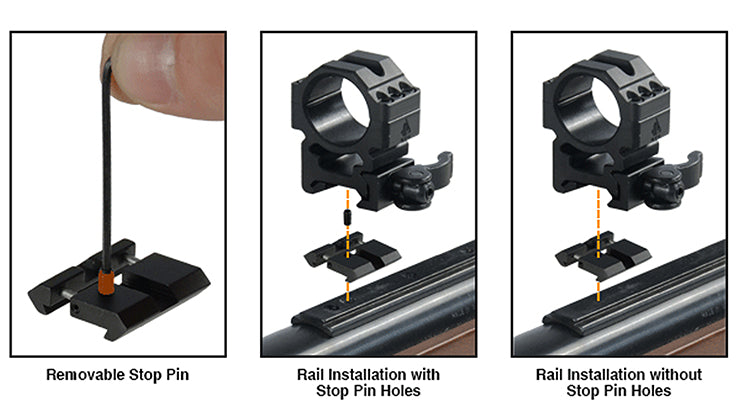 Removable Stop Pin

Rail Installation with Stop Pin Holes

Rail Installation without Stop Pin Holes