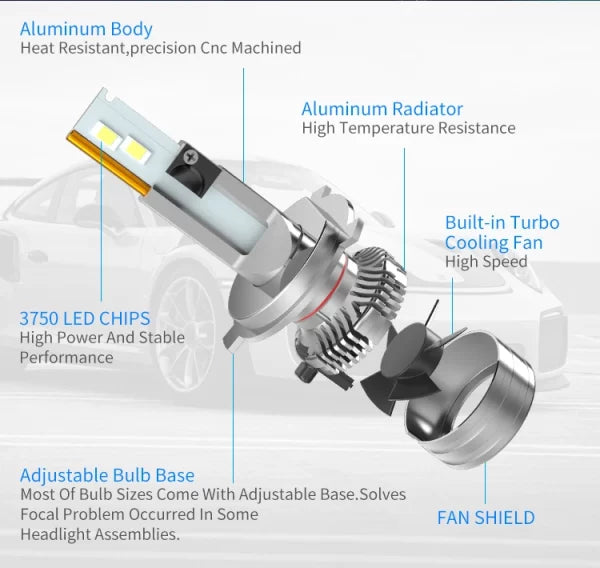 Aluminum Body
Heat Resistant,precision Cnc Machined

Aluminum Radiator
High Temperature Resistance

Built-in Turbo Cooling Fan
High Speed

3750 LED CHIPS
High Power And Stable Performance

Adjustable Bulb Base
Most Of Bulb Sizes Come With Adjustable Base.Solves Focal Problem Occurred In Some Headlight Assemblies.

FAN SHIELD