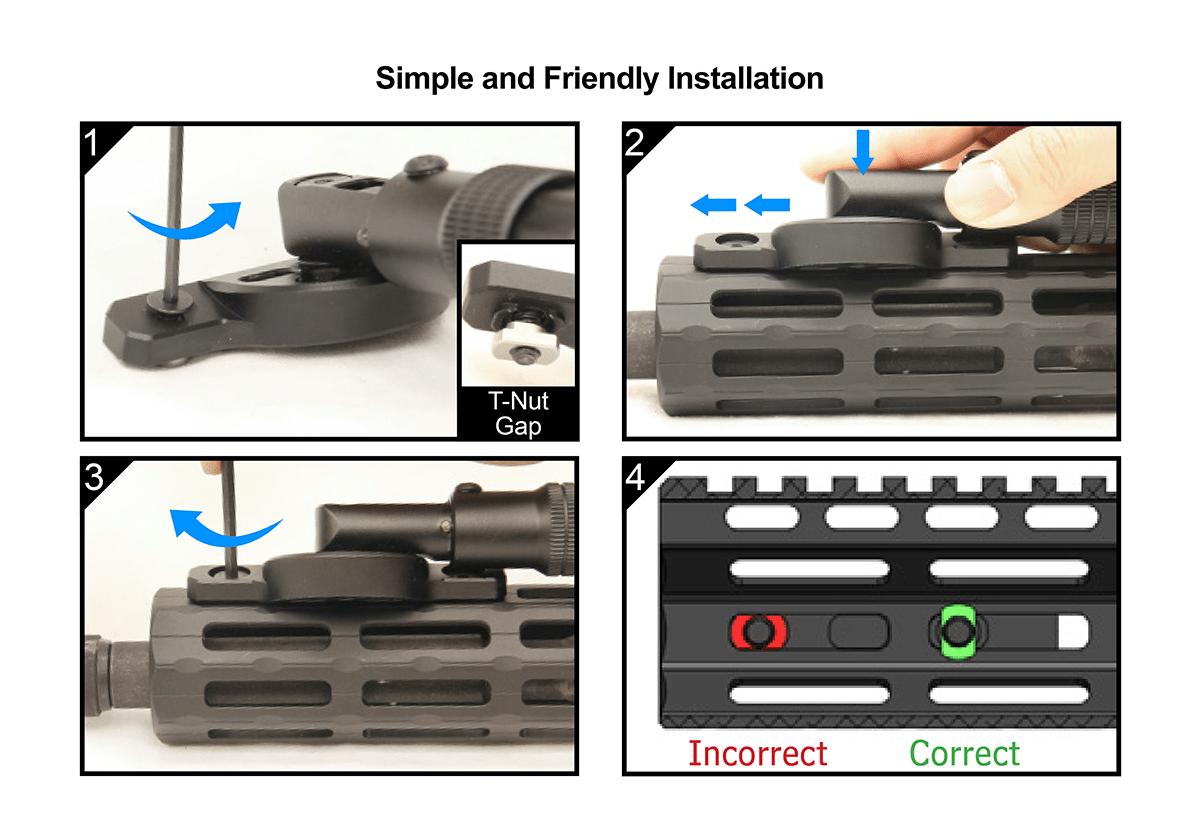 Simple and Friendly Installation

1

T-Nut Gap

2

3

4

Incorrect Correct