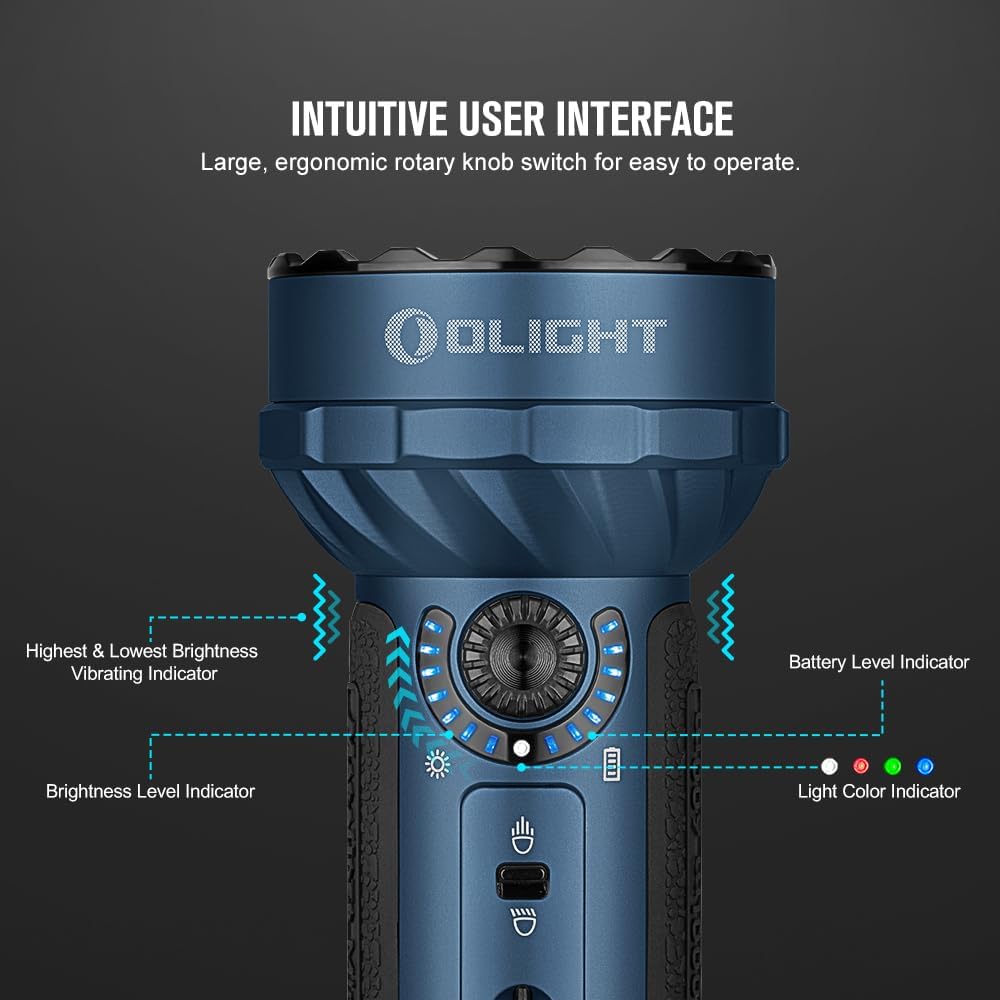 INTUITIVE USER INTERFACE
Large, ergonomic rotary knob switch for easy to operate.

OLIGHT

Highest & Lowest Brightness Vibrating Indicator

Battery Level Indicator

Brightness Level Indicator

Light Color Indicator