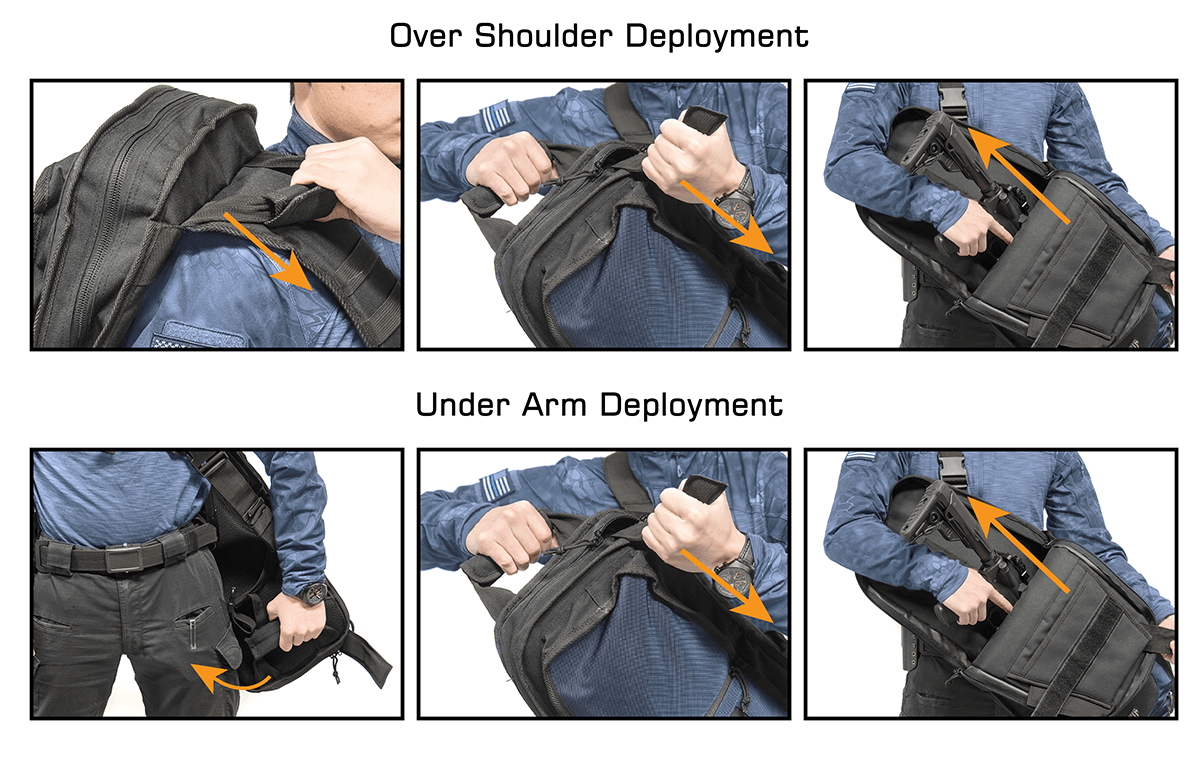 Over Shoulder Deployment

Under Arm Deployment