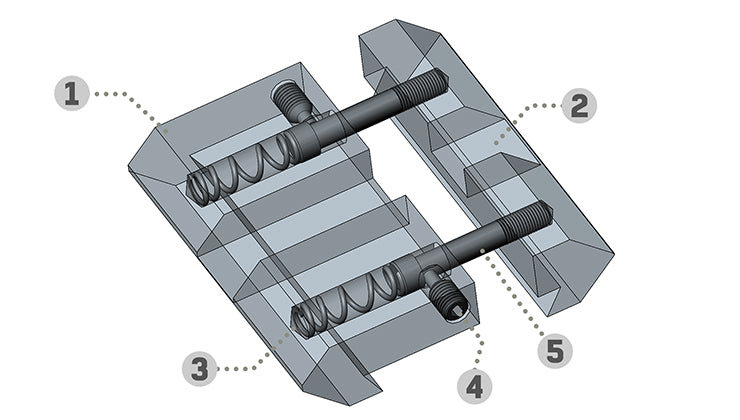 1
2
3
4
5