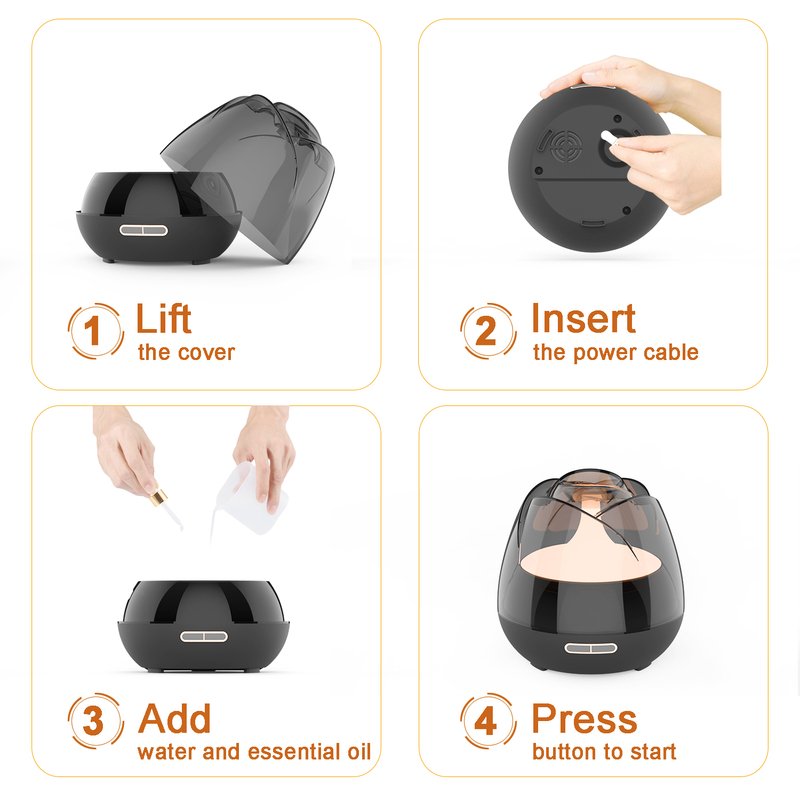 1 Lift
the cover

2 Insert
the power cable

3 Add
water and essential oil

4 Press
button to start