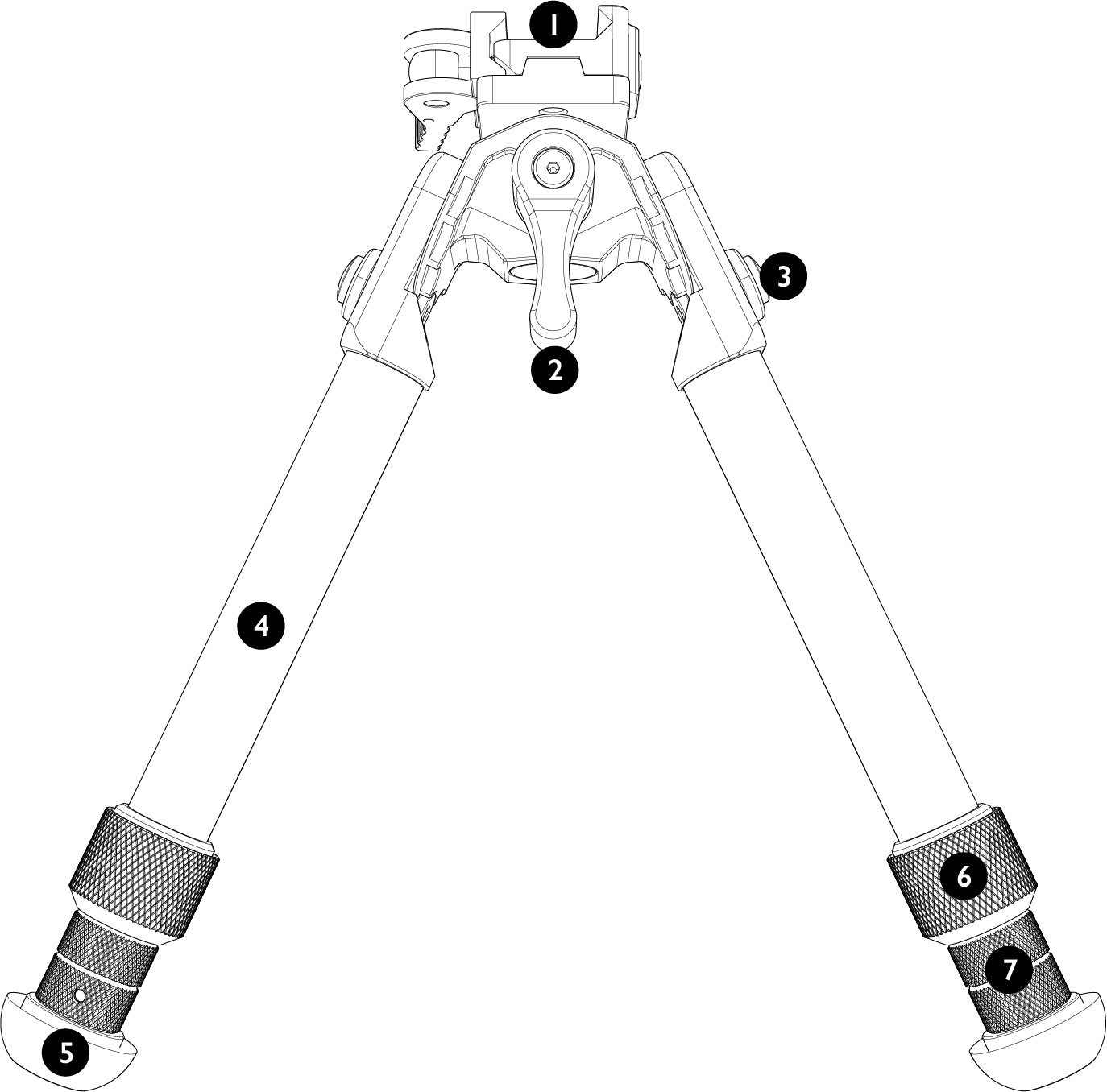 1
2
3
4
5
6
7