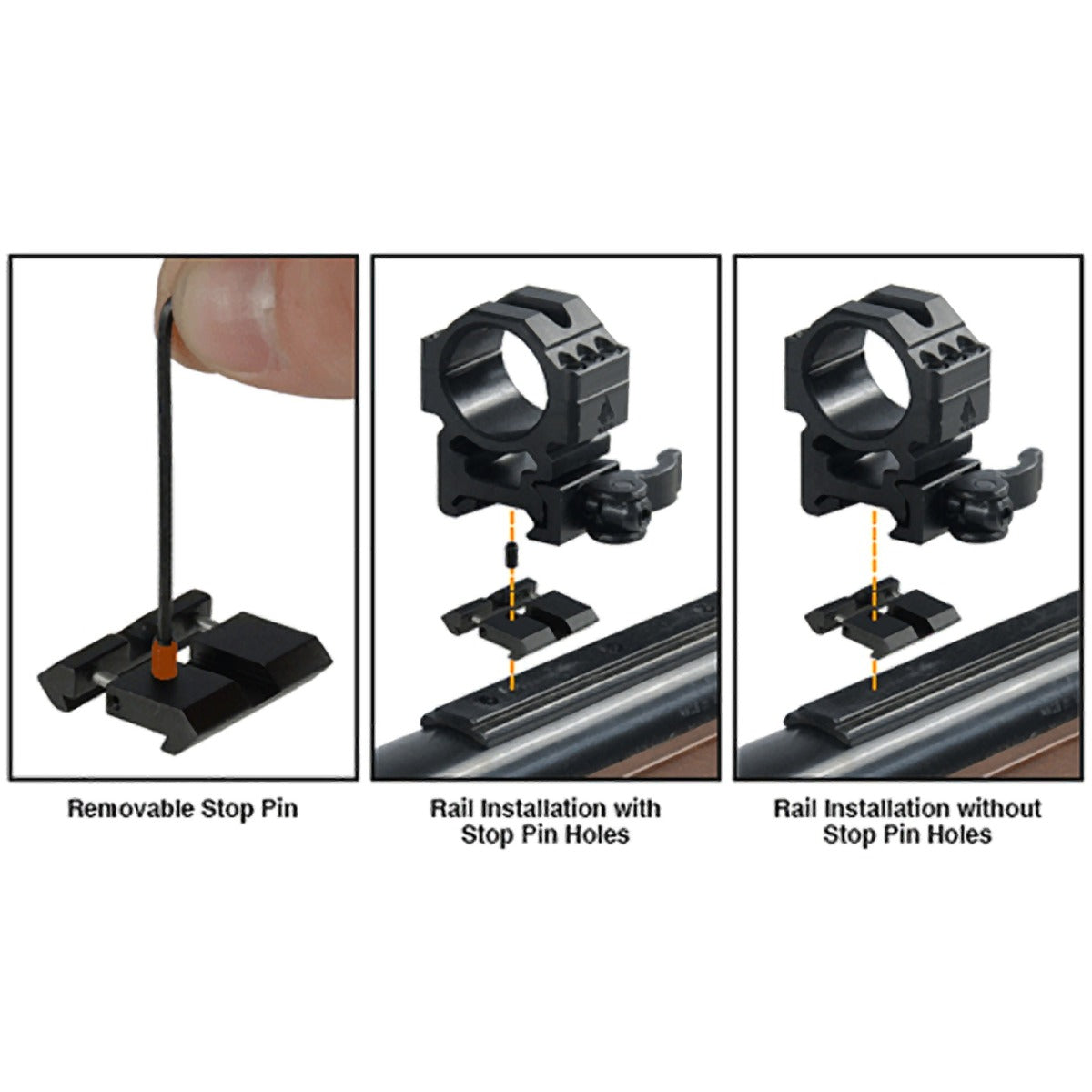 Removable Stop Pin

Rail Installation with Stop Pin Holes

Rail Installation without Stop Pin Holes